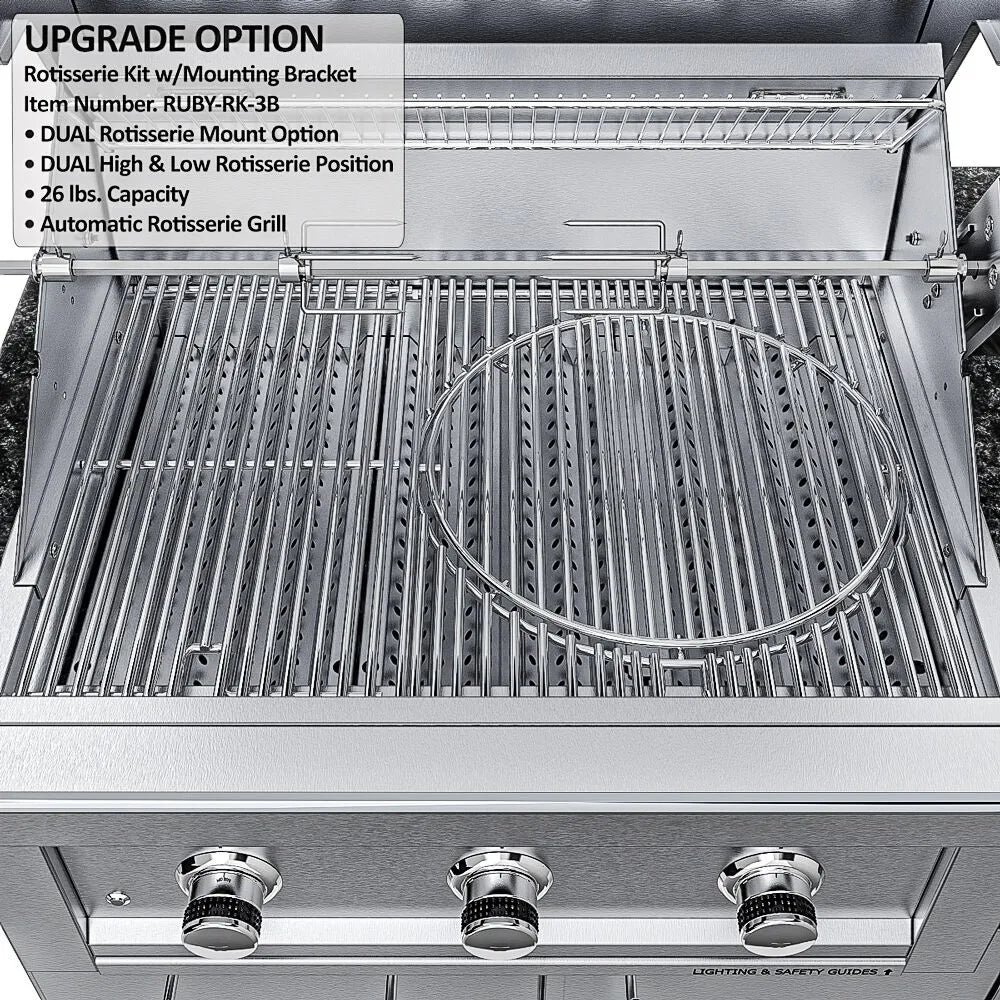 UPGRADE OPTION
Rotisserie Kit w/Mounting Bracket
Item Number. RUBY-RK-3B
• DUAL Rotisserie Mount Option
• DUAL High & Low Rotisserie Position
• 26 lbs. Capacity
• Automatic Rotisserie Grill

LIGHTING & SAFETY GUIDES ↑