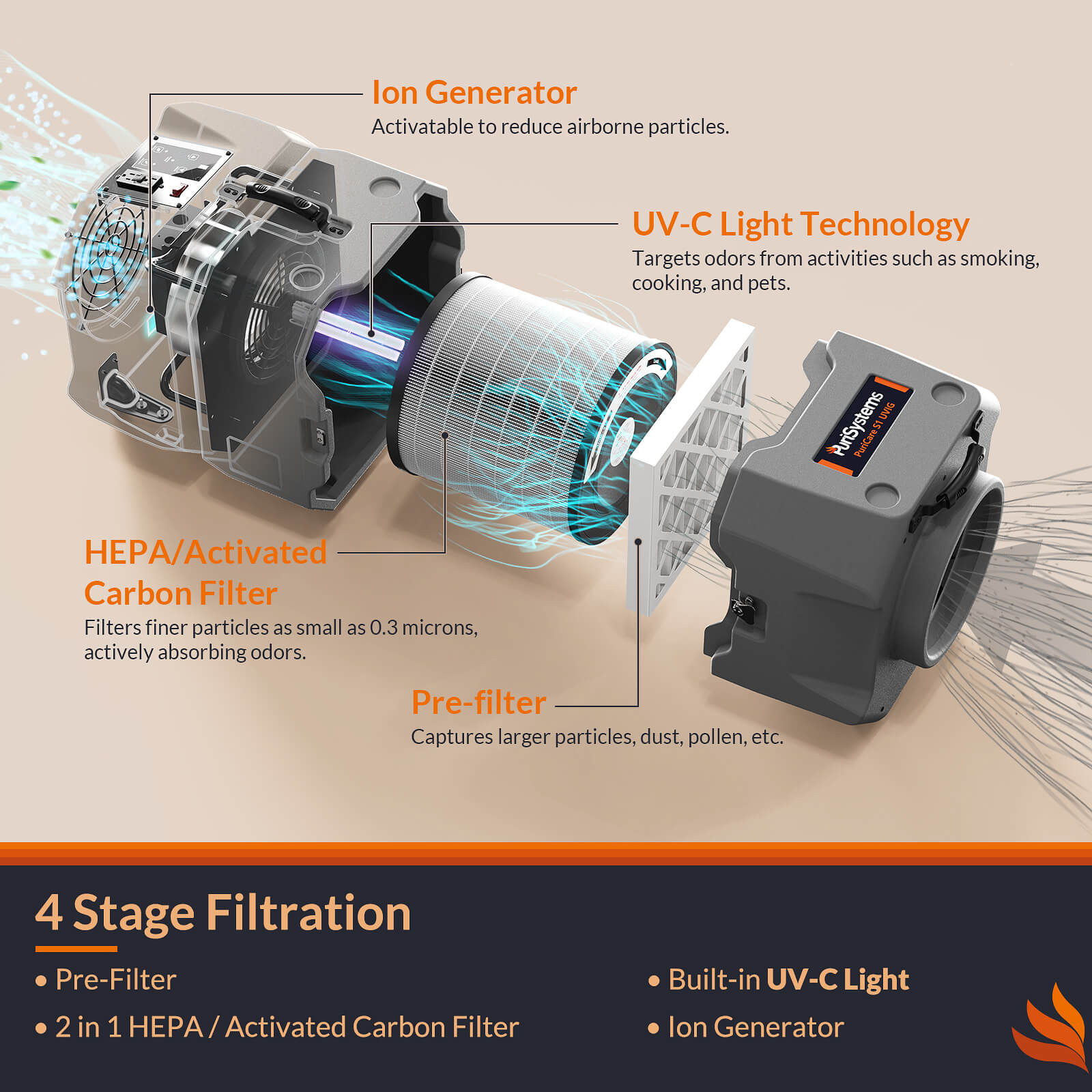 Ion Generator
Activatable to reduce airborne particles.

UV-C Light Technology
Targets odors from activities such as smoking, cooking, and pets.

PuriSystems
PuriCare S1 UVIG

HEPA/Activated Carbon Filter
Filters finer particles as small as 0.3 microns, actively absorbing odors.

Pre-filter
Captures larger particles, dust, pollen, etc.

4 Stage Filtration

• Pre-Filter
• 2 in 1 HEPA / Activated Carbon Filter

• Built-in UV-C Light
• Ion Generator