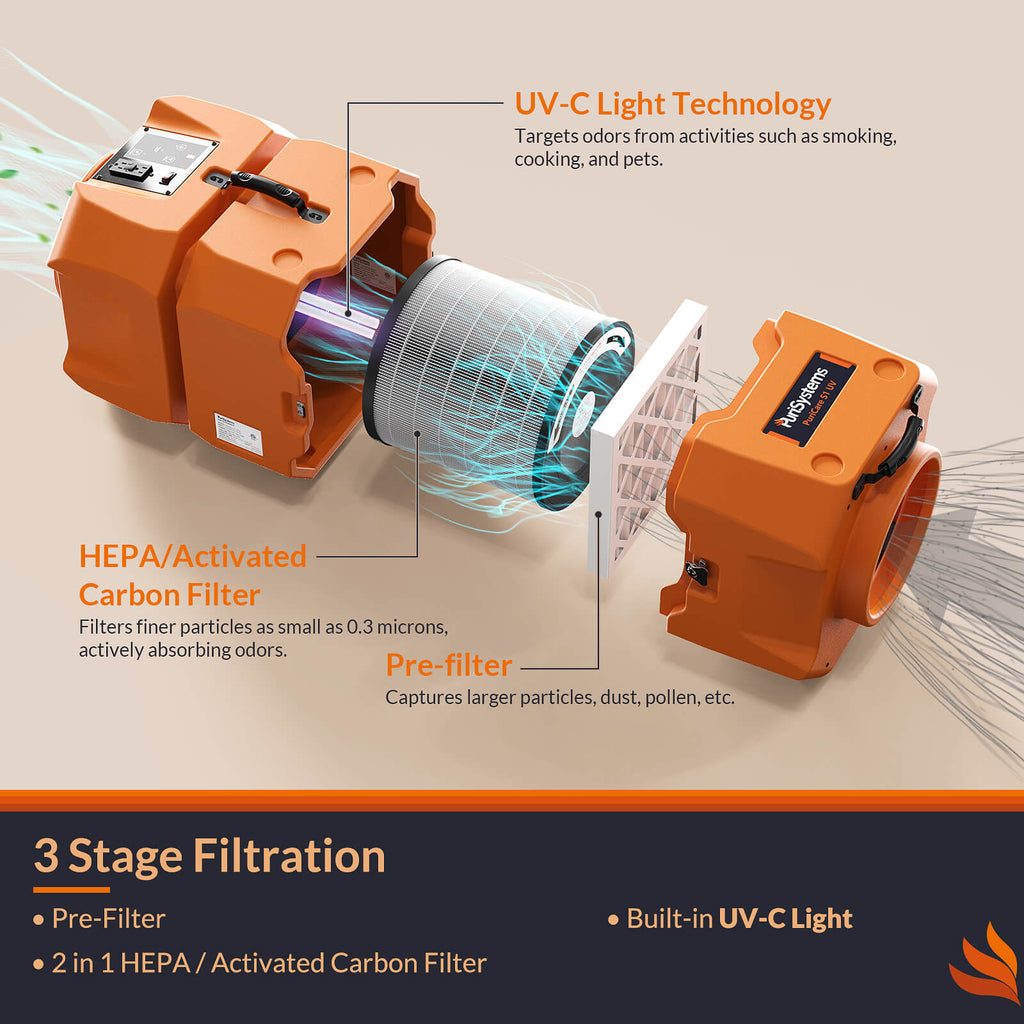 UV-C Light Technology
Targets odors from activities such as smoking, cooking, and pets.

PuriSystems
PuriCare S1 UV

HEPA/Activated Carbon Filter
Filters finer particles as small as 0.3 microns, actively absorbing odors.

Pre-filter
Captures larger particles, dust, pollen, etc.

3 Stage Filtration

• Pre-Filter
• 2 in 1 HEPA / Activated Carbon Filter
• Built-in UV-C Light