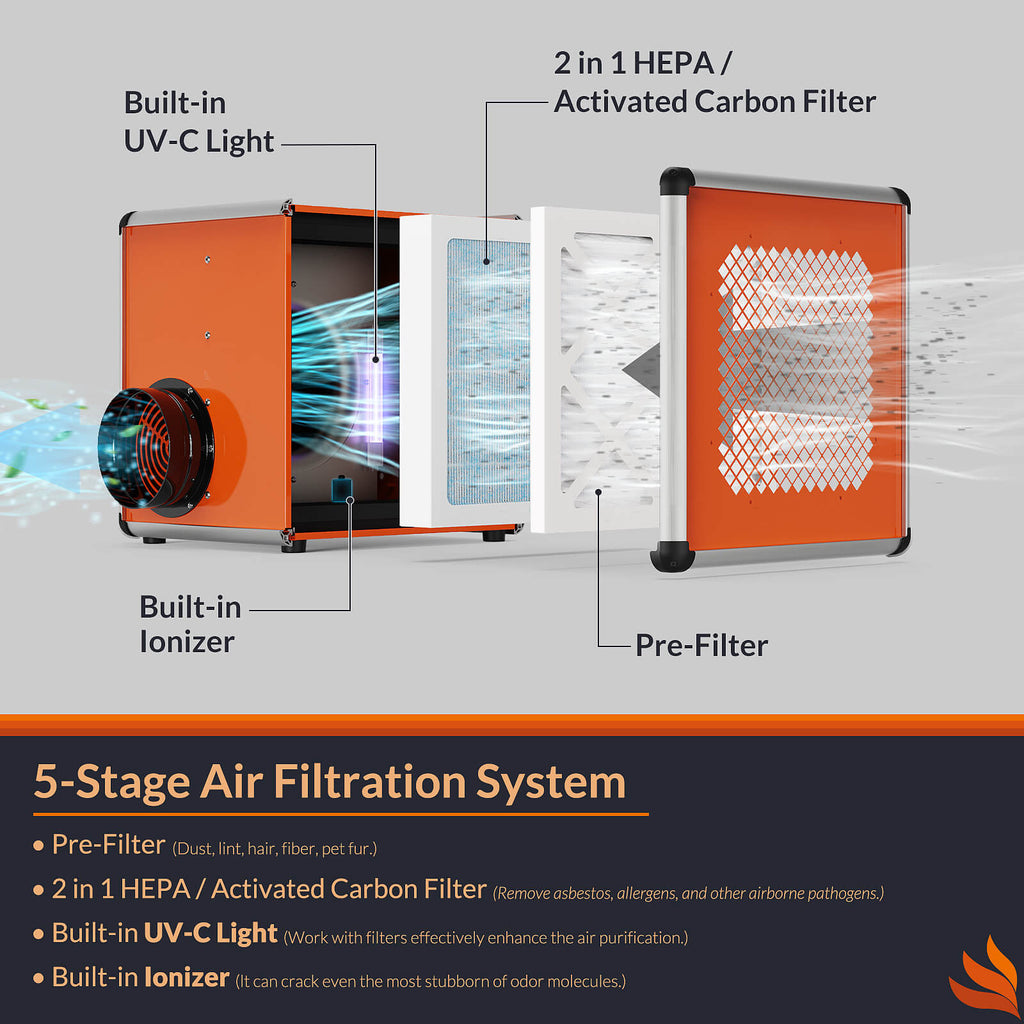 Built-in UV-C Light

2 in 1 HEPA / Activated Carbon Filter

Built-in Ionizer

Pre-Filter

5-Stage Air Filtration System

• Pre-Filter (Dust, lint, hair, fiber, pet fur.)

• 2 in 1 HEPA / Activated Carbon Filter (Remove asbestos, allergens, and other airborne pathogens.)

• Built-in UV-C Light (Work with filters effectively enhance the air purification.)

• Built-in Ionizer (It can crack even the most stubborn of odor molecules.)