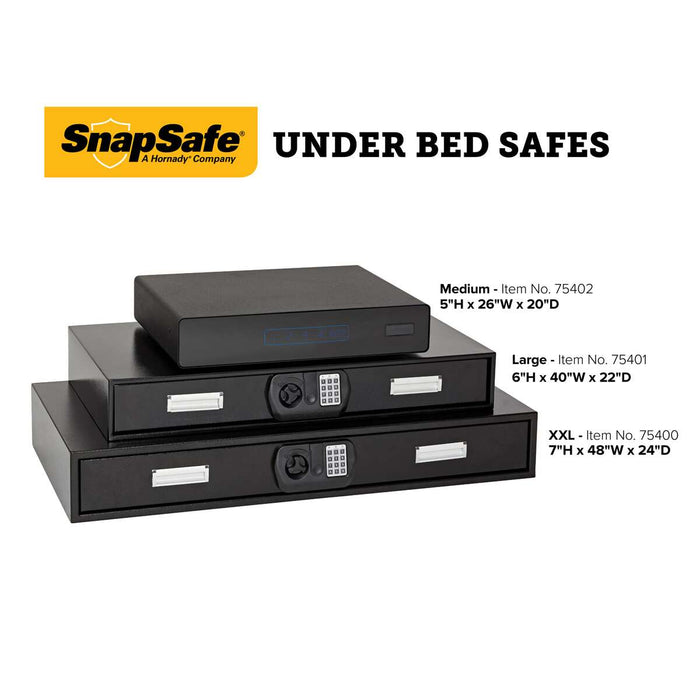 SnapSafe®
A Hornady® Company

UNDER BED SAFES

Medium - Item No. 75402
5"H x 26"W x 20"D

Large - Item No. 75401
6"H x 40"W x 22"D

XXL - Item No. 75400
7"H x 48"W x 24"D