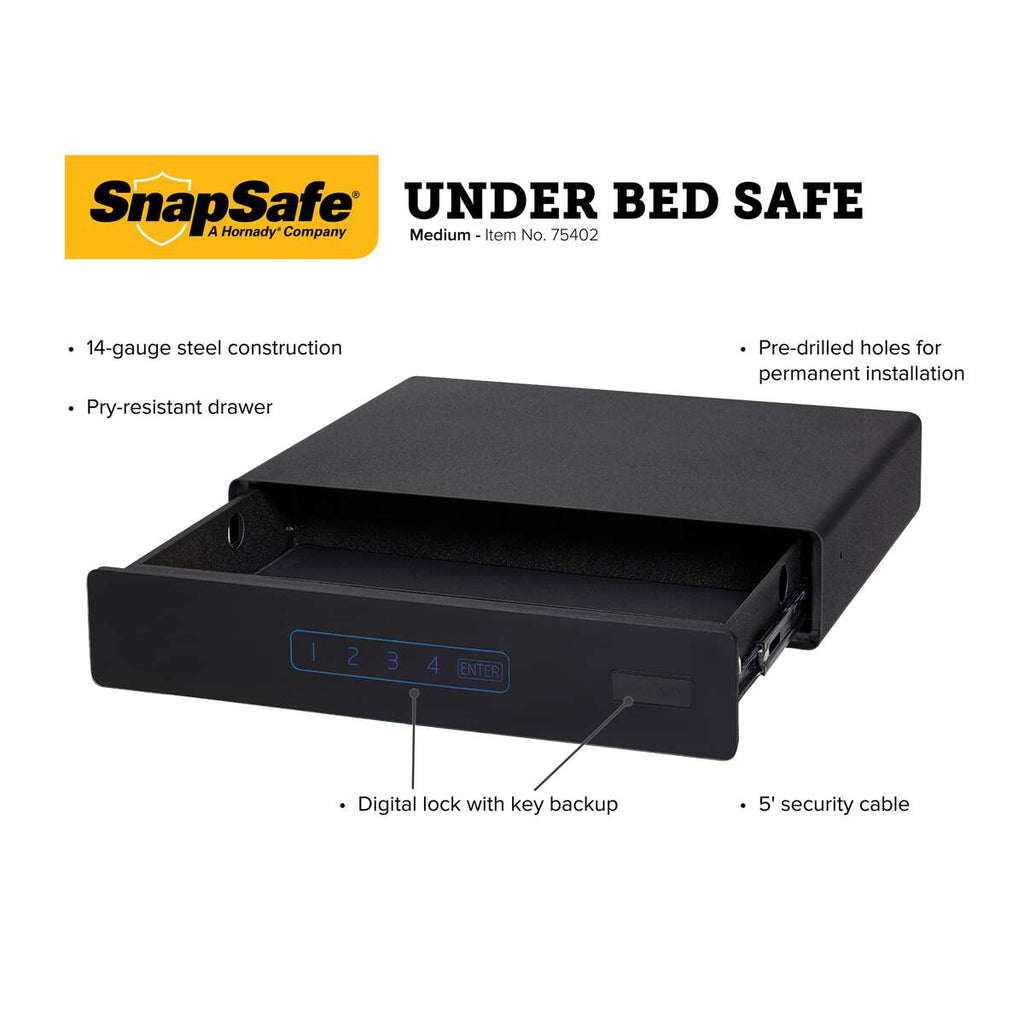 SnapSafe®
A Hornady® Company

UNDER BED SAFE
Medium - Item No. 75402

• 14-gauge steel construction

• Pry-resistant drawer

• Pre-drilled holes for permanent installation

1 2 3 4 ENTER

• Digital lock with key backup

• 5' security cable