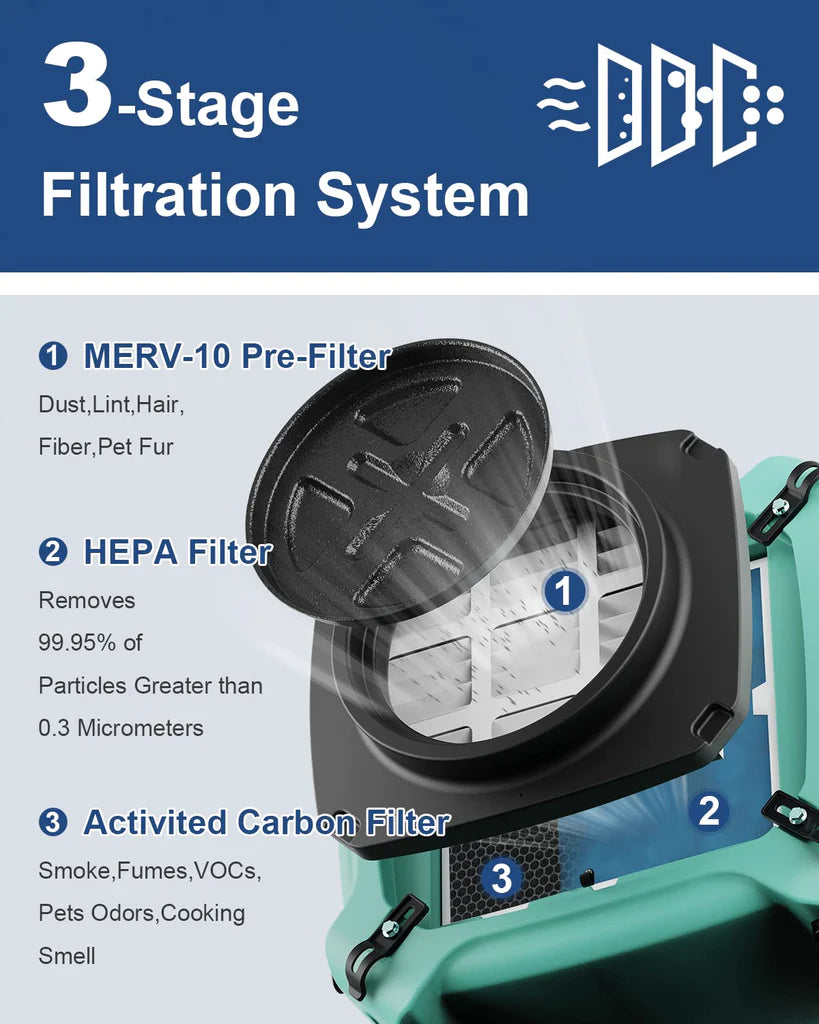 3-Stage Filtration System

❶ MERV-10 Pre-Filter
Dust,Lint,Hair, Fiber,Pet Fur

❷ HEPA Filter
Removes 99.95% of Particles Greater than 0.3 Micrometers

❸ Activited Carbon Filter
Smoke,Fumes,VOCs, Pets Odors,Cooking Smell

1

2

3