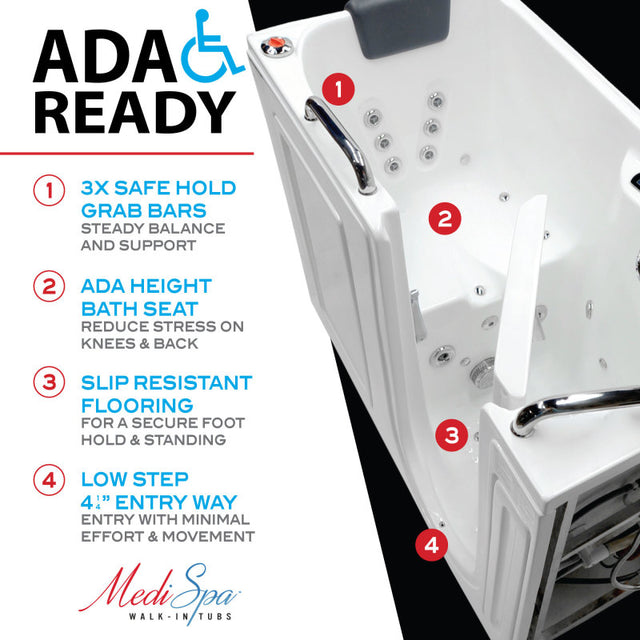 ADA
READY

1 3X SAFE HOLD GRAB BARS
STEADY BALANCE AND SUPPORT

2 ADA HEIGHT BATH SEAT
REDUCE STRESS ON KNEES & BACK

3 SLIP RESISTANT FLOORING
FOR A SECURE FOOT HOLD & STANDING

4 LOW STEP $4\frac{1}{4}$" ENTRY WAY
ENTRY WITH MINIMAL EFFORT & MOVEMENT

MediSpa
WALK-IN TUBS

1

2

3

4