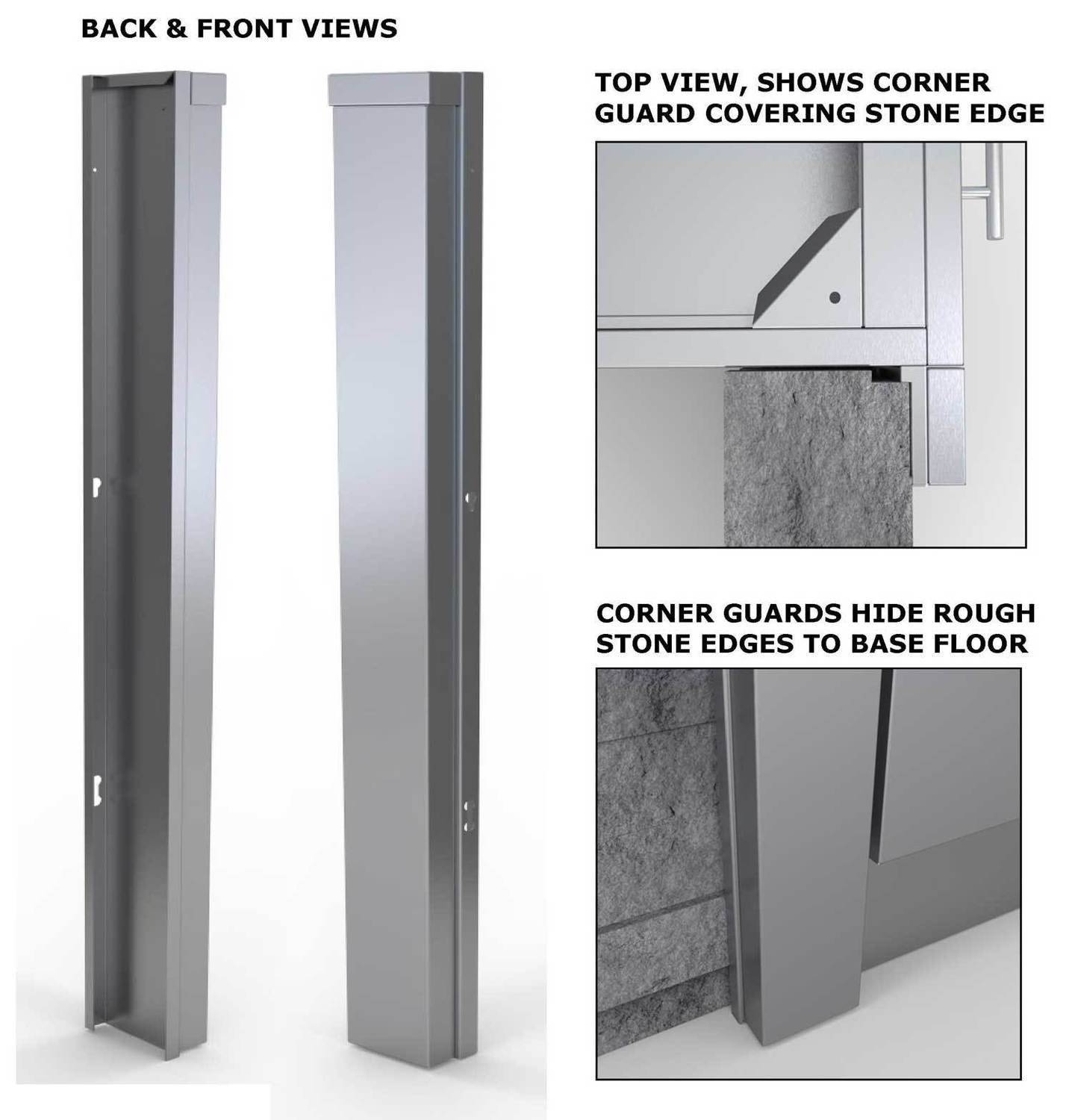 BACK & FRONT VIEWS

TOP VIEW, SHOWS CORNER GUARD COVERING STONE EDGE

CORNER GUARDS HIDE ROUGH STONE EDGES TO BASE FLOOR