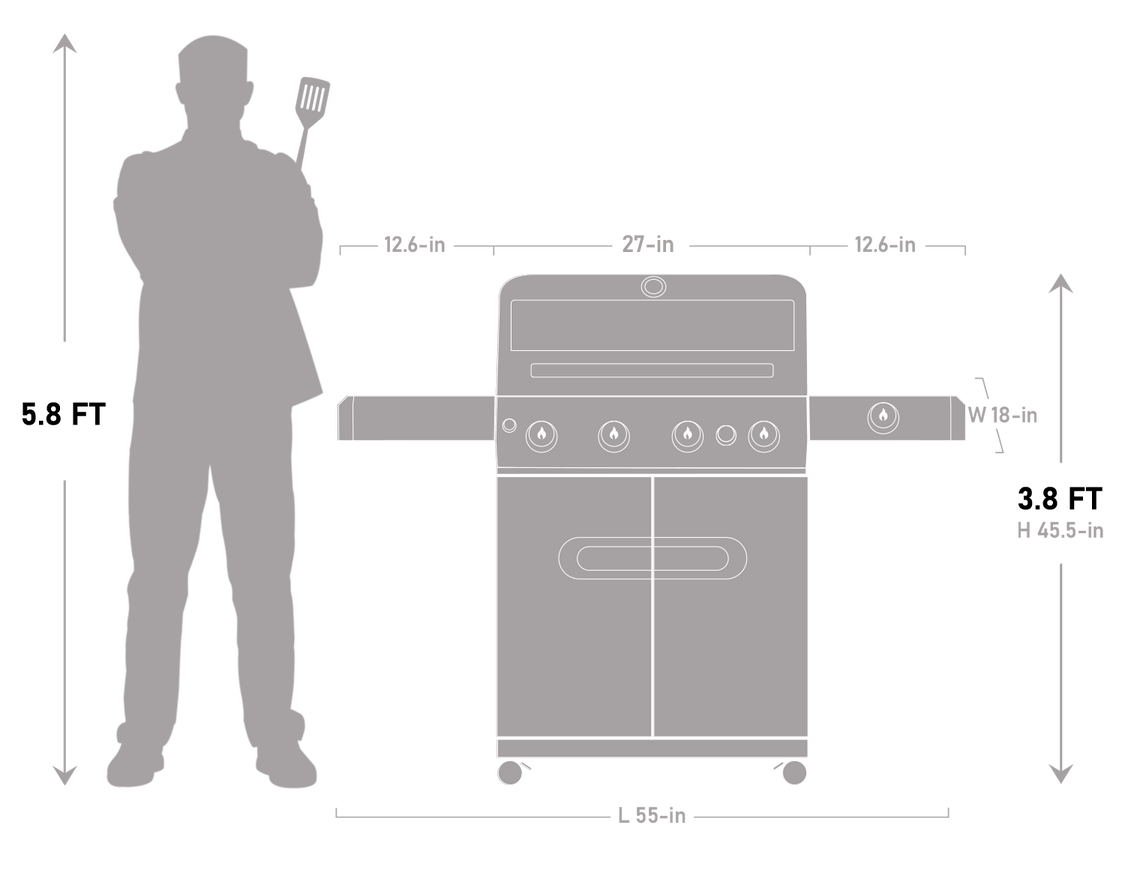 5.8 FT

12.6-in

27-in

12.6-in

W 18-in

3.8 FT
H 45.5-in

L 55-in