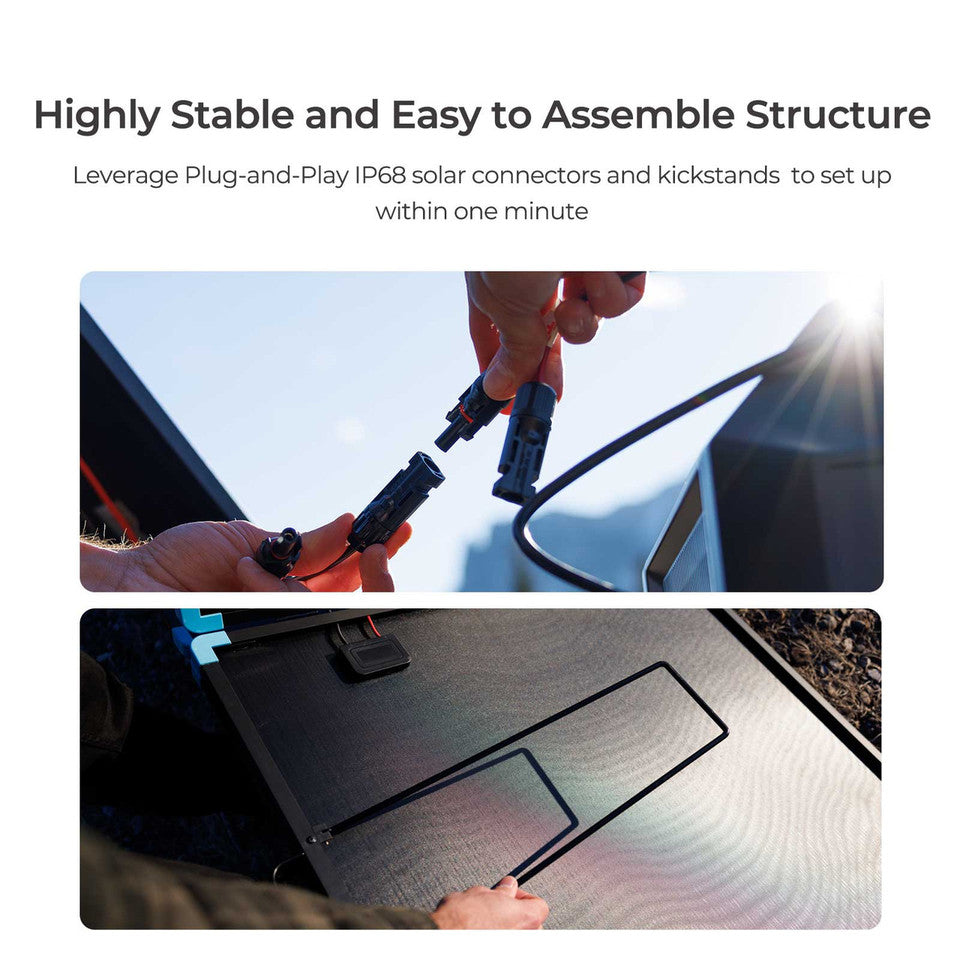 Highly Stable and Easy to Assemble Structure

Leverage Plug-and-Play IP68 solar connectors and kickstands  to set up within one minute